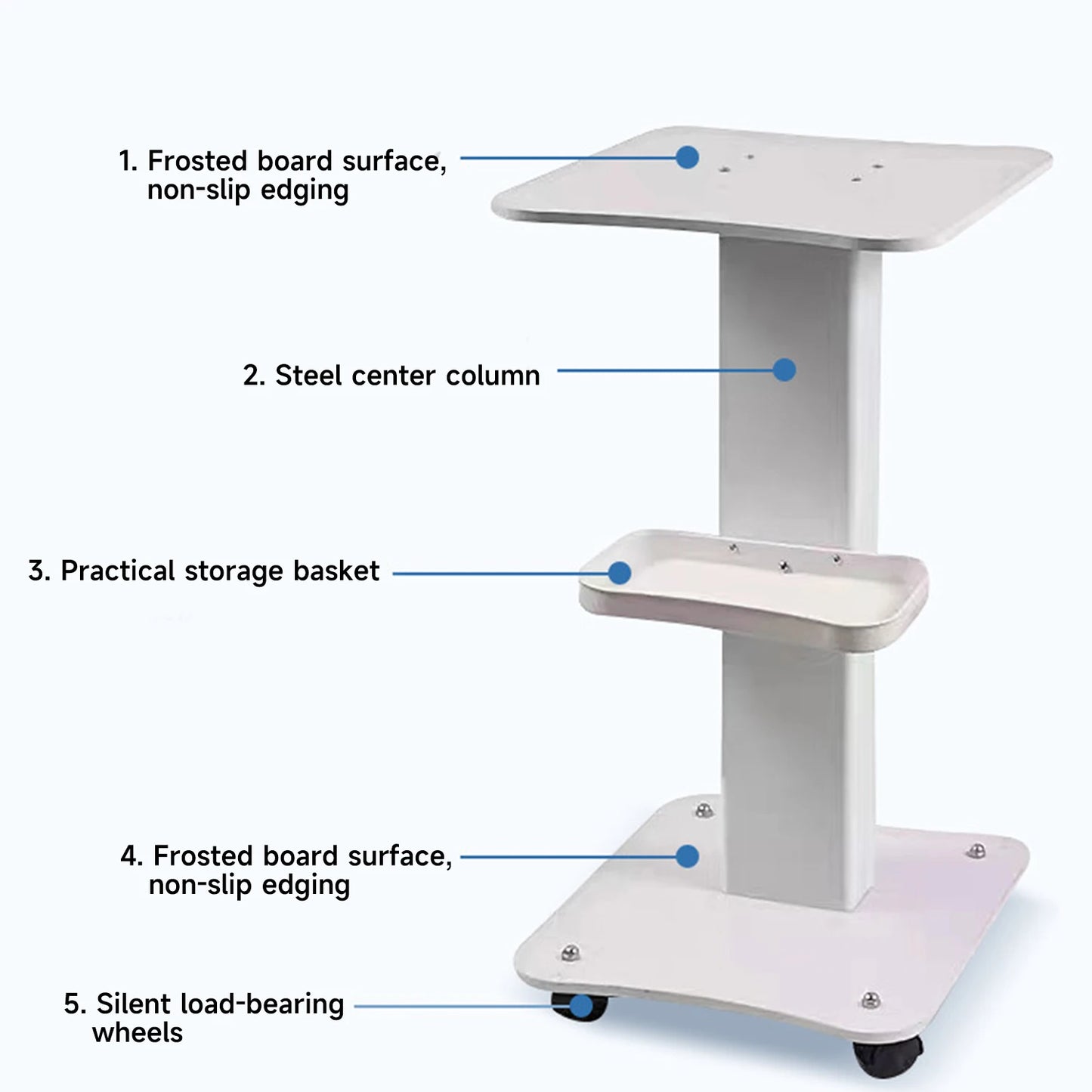 1. Frosted board surface, non-slip edging

2. Steel center column

3. Practical storage basket

4. Frosted board surface, non-slip edging

5. Silent load-bearing wheels