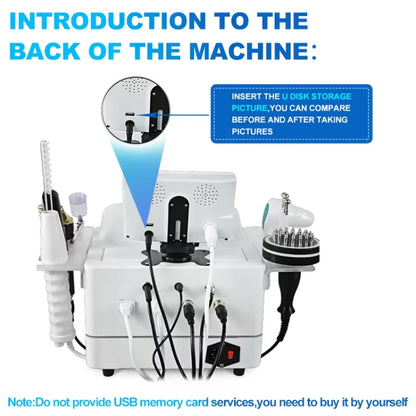 INTRODUCTION TO THE BACK OF THE MACHINE:

INSERT THE U DISK STORAGE PICTURE,YOU CAN COMPARE BEFORE AND AFTER TAKING PICTURES

Note:Do not provide USB memory card services,you need to buy it by yourself