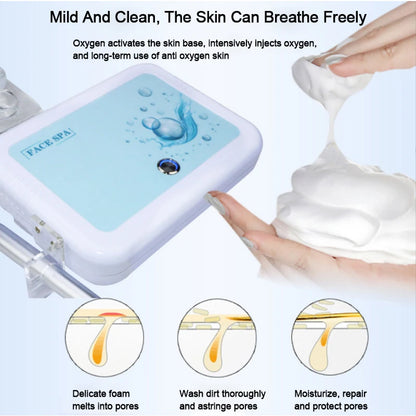 Mild And Clean, The Skin Can Breathe Freely

Oxygen activates the skin base, intensively injects oxygen, and long-term use of anti oxygen skin

FACE SPA

Delicate foam melts into pores

Wash dirt thoroughly and astringe pores

Moisturize, repair and protect pores