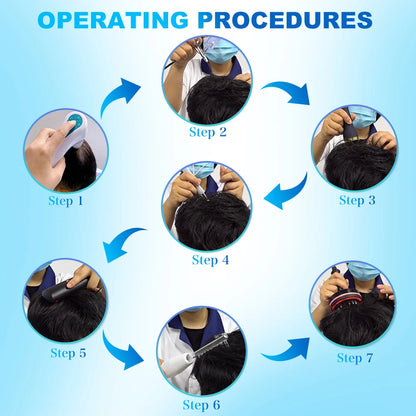 OPERATING PROCEDURES

Step 1

Step 2

Step 3

Step 4

Step 5

Step 6

Step 7