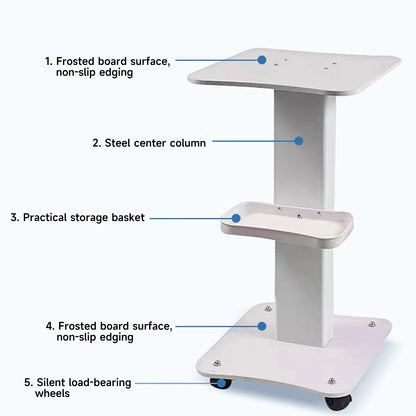 1. Frosted board surface, non-slip edging

2. Steel center column

3. Practical storage basket

4. Frosted board surface, non-slip edging

5. Silent load-bearing wheels