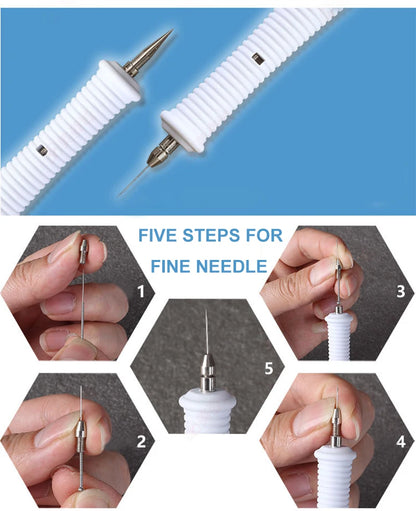 FIVE STEPS FOR FINE NEEDLE

1

3

5

2

4