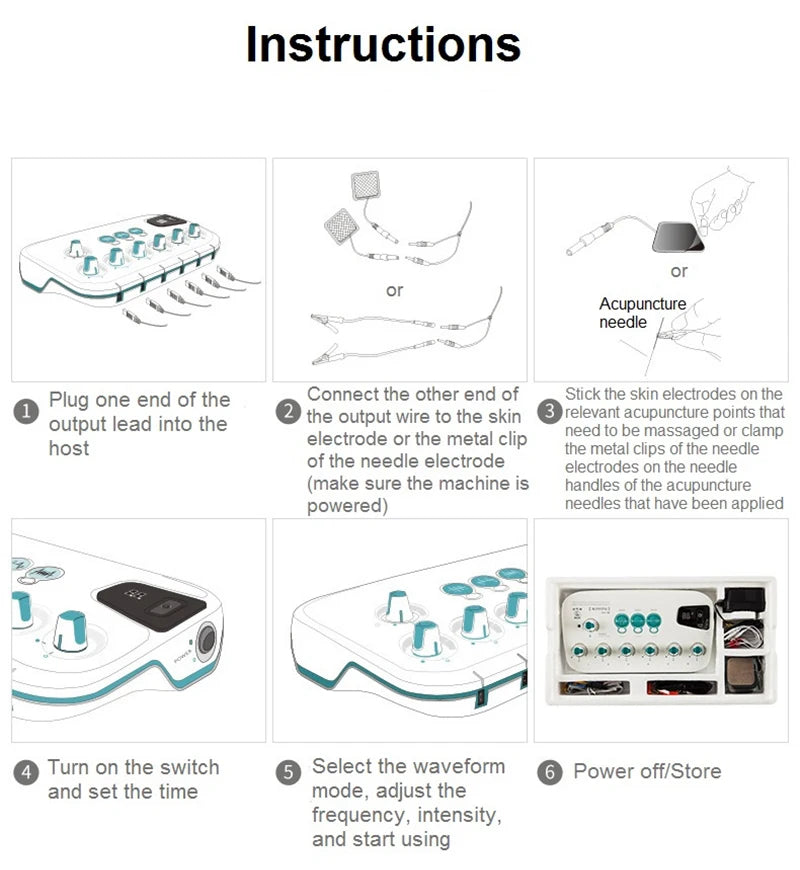 Instructions

or

or

Acupuncture needle

1 Plug one end of the output lead into the host

2 Connect the other end of the output wire to the skin electrode or the metal clip of the needle electrode (make sure the machine is powered)

3 Stick the skin electrodes on the relevant acupuncture points that need to be massaged or clamp the metal clips of the needle electrodes on the needle handles of the acupuncture needles that have been applied

POWER

4 Turn on the switch and set the time

5 Select the waveform mode, adjust the frequency, intensity, and start using

6 Power off/Store