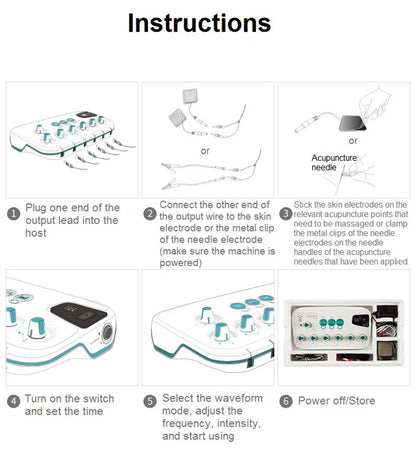 Instructions

or

or

Acupuncture needle

1 Plug one end of the output lead into the host

2 Connect the other end of the output wire to the skin electrode or the metal clip of the needle electrode (make sure the machine is powered)

3 Stick the skin electrodes on the relevant acupuncture points that need to be massaged or clamp the metal clips of the needle electrodes on the needle handles of the acupuncture needles that have been applied

4 Turn on the switch and set the time

5 Select the waveform mode, adjust the frequency, intensity, and start using

6 Power off/Store