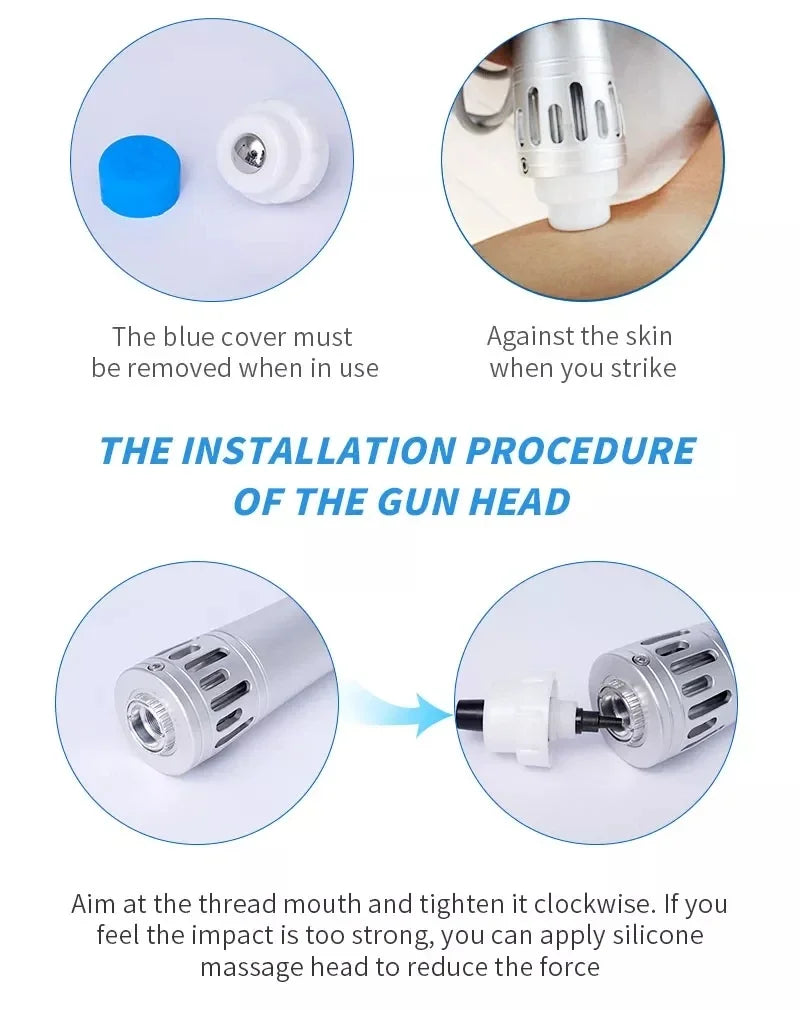 The blue cover must be removed when in use

Against the skin when you strike

THE INSTALLATION PROCEDURE OF THE GUN HEAD

Aim at the thread mouth and tighten it clockwise. If you feel the impact is too strong, you can apply silicone massage head to reduce the force