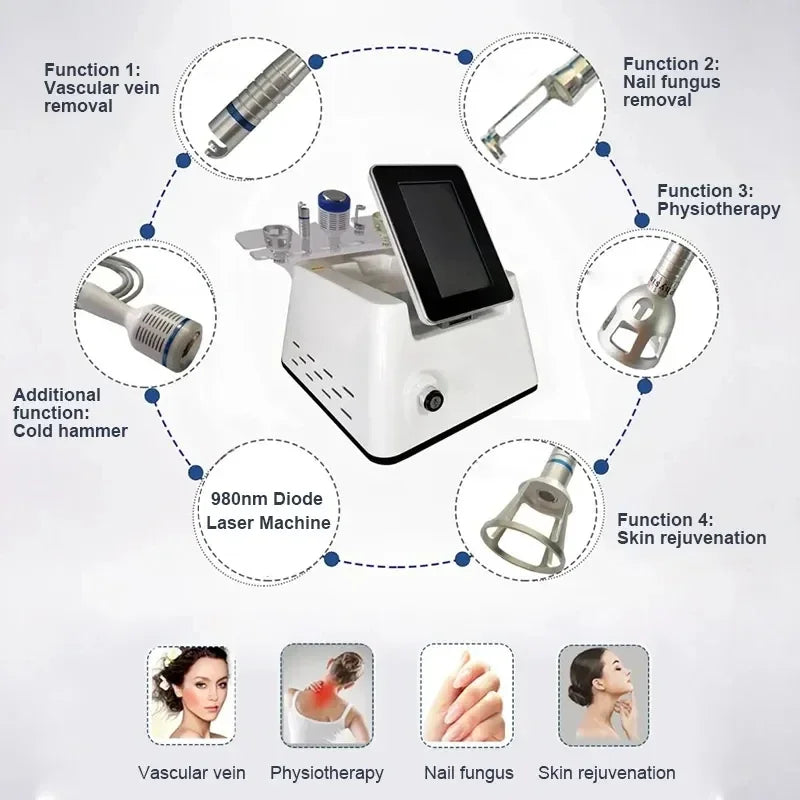 Function 1:
Vascular vein removal

Function 2:
Nail fungus removal

Function 3:
Physiotherapy

Additional function:
Cold hammer

980nm Diode
Laser Machine

Function 4:
Skin rejuvenation

Vascular vein

Physiotherapy

Nail fungus

Skin rejuvenation