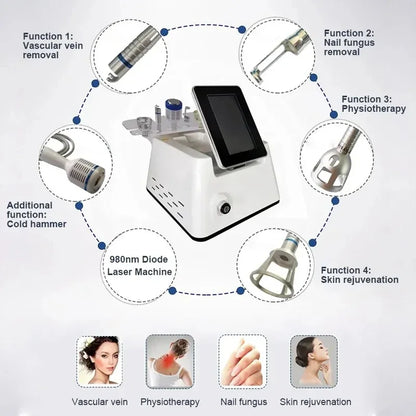 Function 1:
Vascular vein removal

Function 2:
Nail fungus removal

Function 3:
Physiotherapy

Additional function:
Cold hammer

980nm Diode Laser Machine

Function 4:
Skin rejuvenation

Vascular vein

Physiotherapy

Nail fungus

Skin rejuvenation