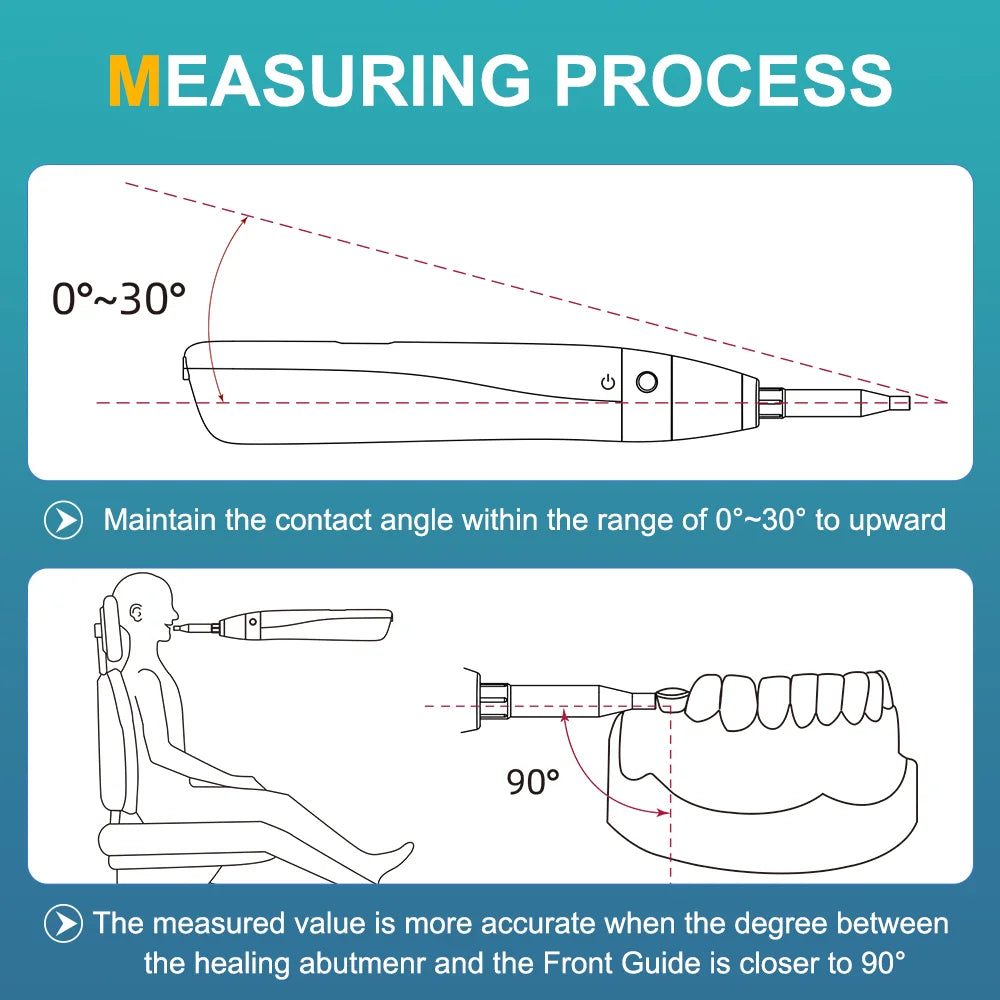 MEASURING PROCESS

0°~30°

Maintain the contact angle within the range of 0°~30° to upward

90°

The measured value is more accurate when the degree between the healing abutmenr and the Front Guide is closer to 90°