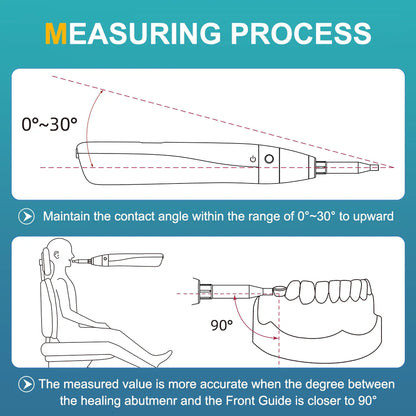 MEASURING PROCESS

0°~30°

Maintain the contact angle within the range of 0°~30° to upward

90°

The measured value is more accurate when the degree between the healing abutmenr and the Front Guide is closer to 90°