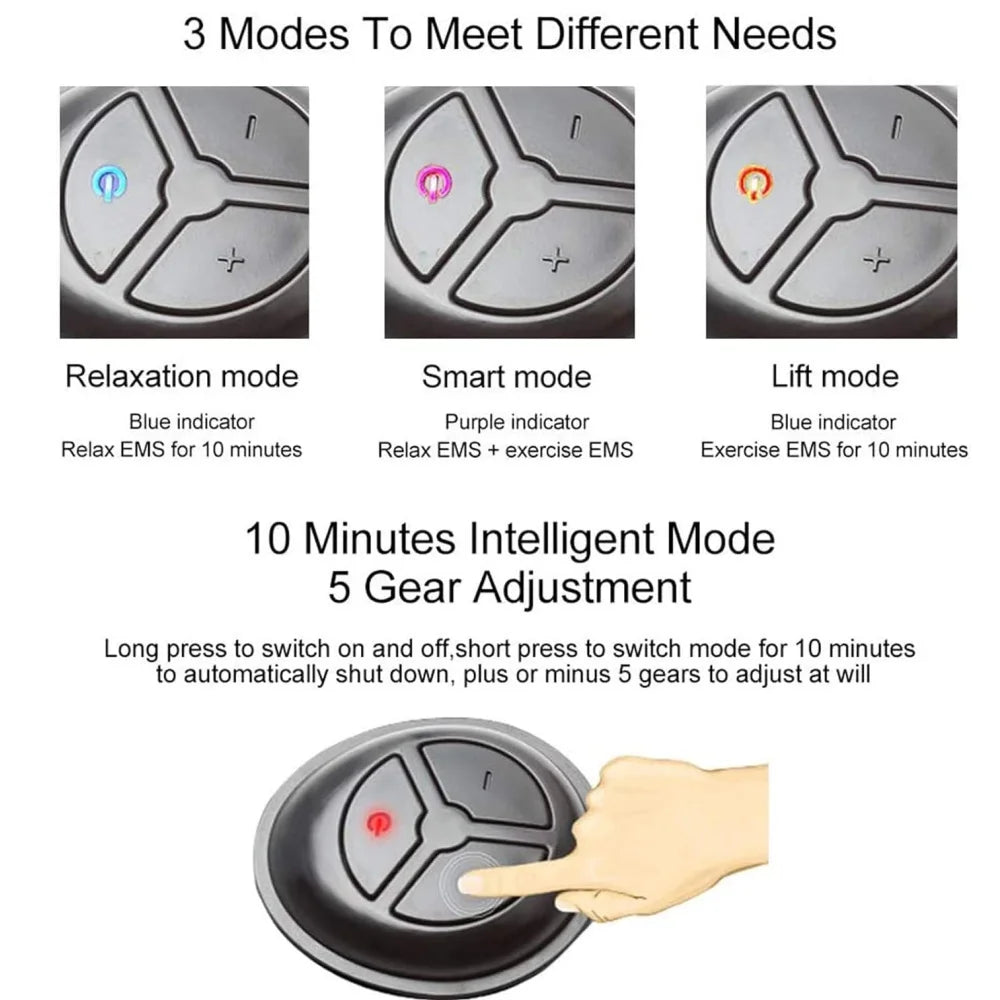 3 Modes To Meet Different Needs

Relaxation mode
Blue indicator
Relax EMS for 10 minutes

Smart mode
Purple indicator
Relax EMS + exercise EMS

Lift mode
Blue indicator
Exercise EMS for 10 minutes

10 Minutes Intelligent Mode
5 Gear Adjustment

Long press to switch on and off,short press to switch mode for 10 minutes to automatically shut down, plus or minus 5 gears to adjust at will