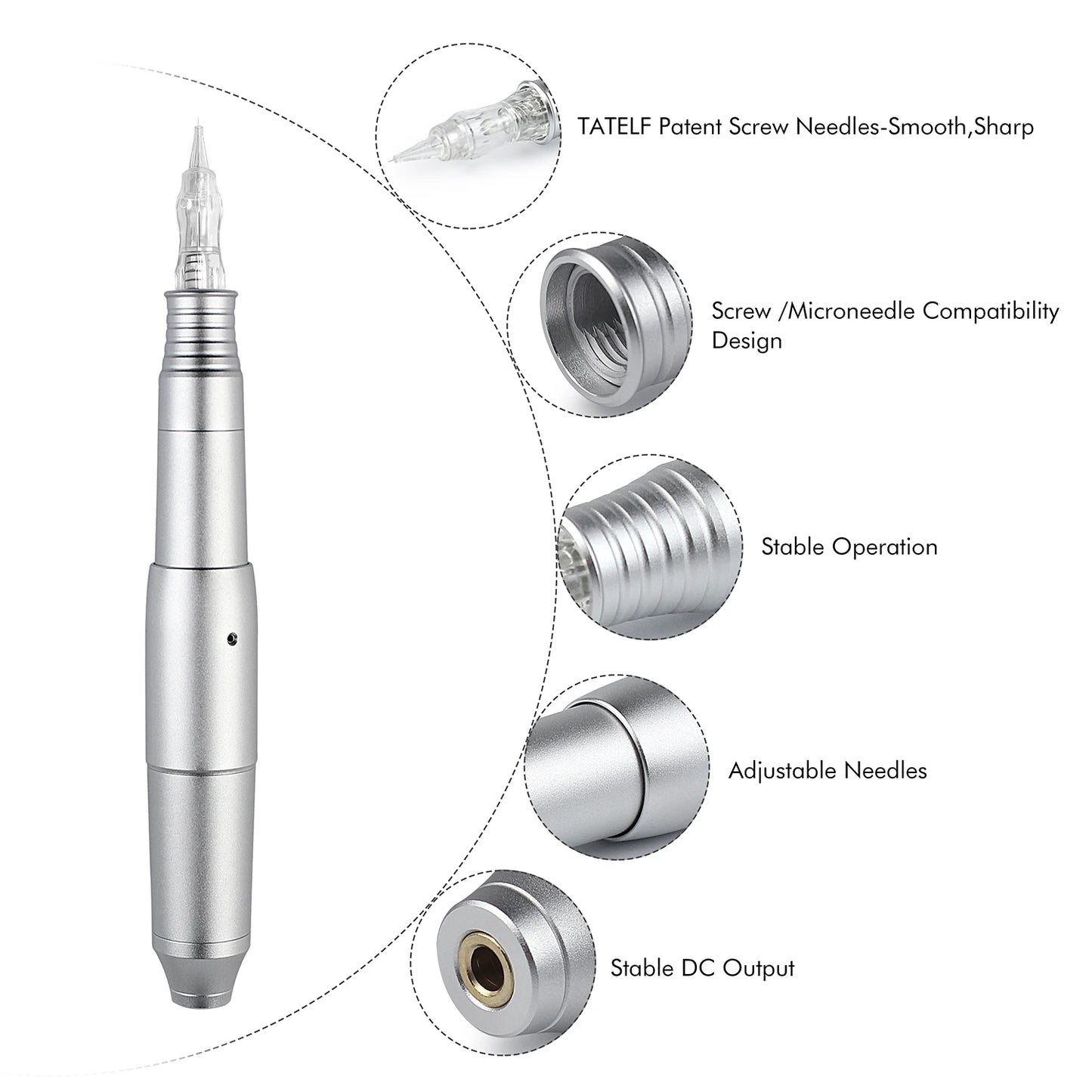 TATELF Patent Screw Needles-Smooth,Sharp

Screw /Microneedle Compatibility Design

Stable Operation

Adjustable Needles

Stable DC Output