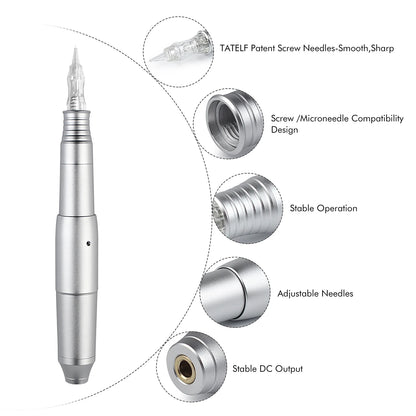 TATELF Patent Screw Needles-Smooth,Sharp

Screw /Microneedle Compatibility Design

Stable Operation

Adjustable Needles

Stable DC Output